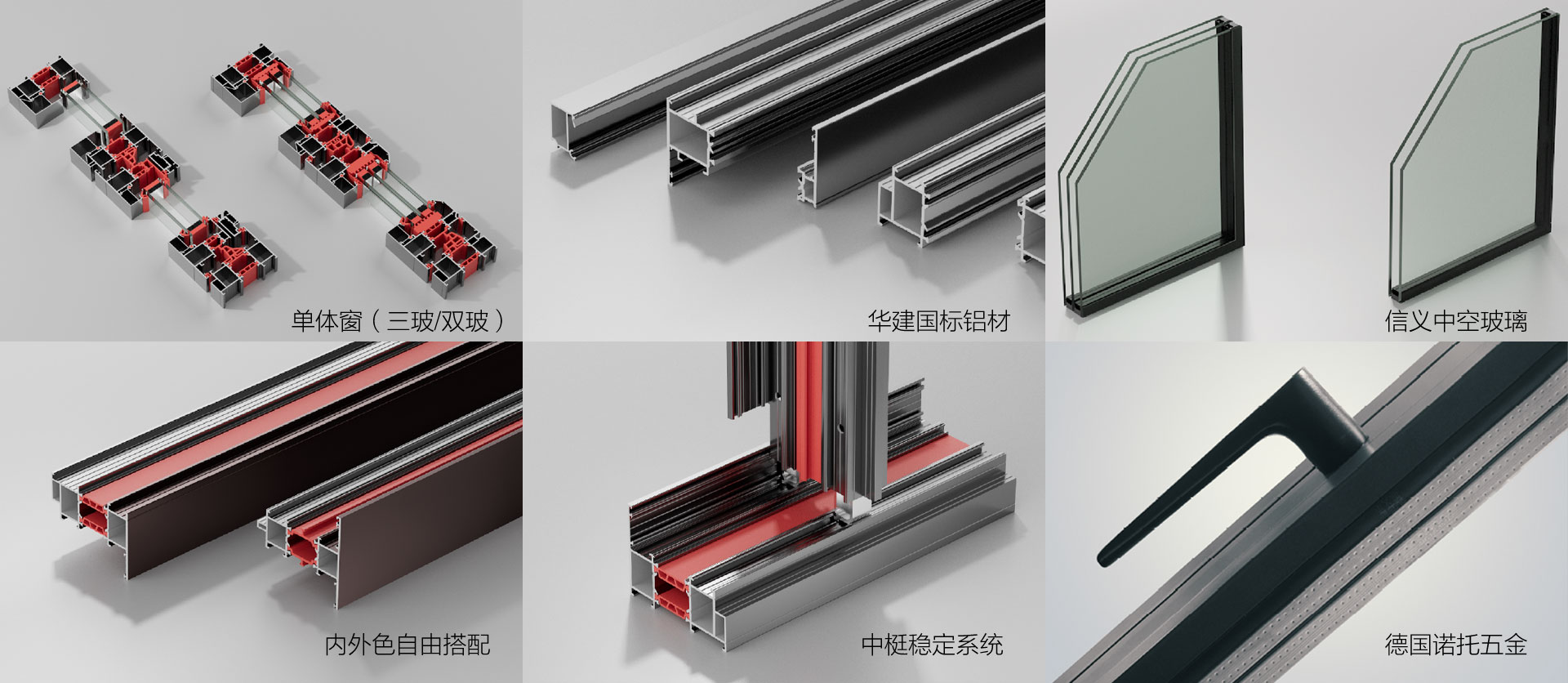 单体窗（三玻/双玻）

华建国标铝材

信义中空玻璃

内外色自由搭配

中梃稳定系统

德国诺托五金